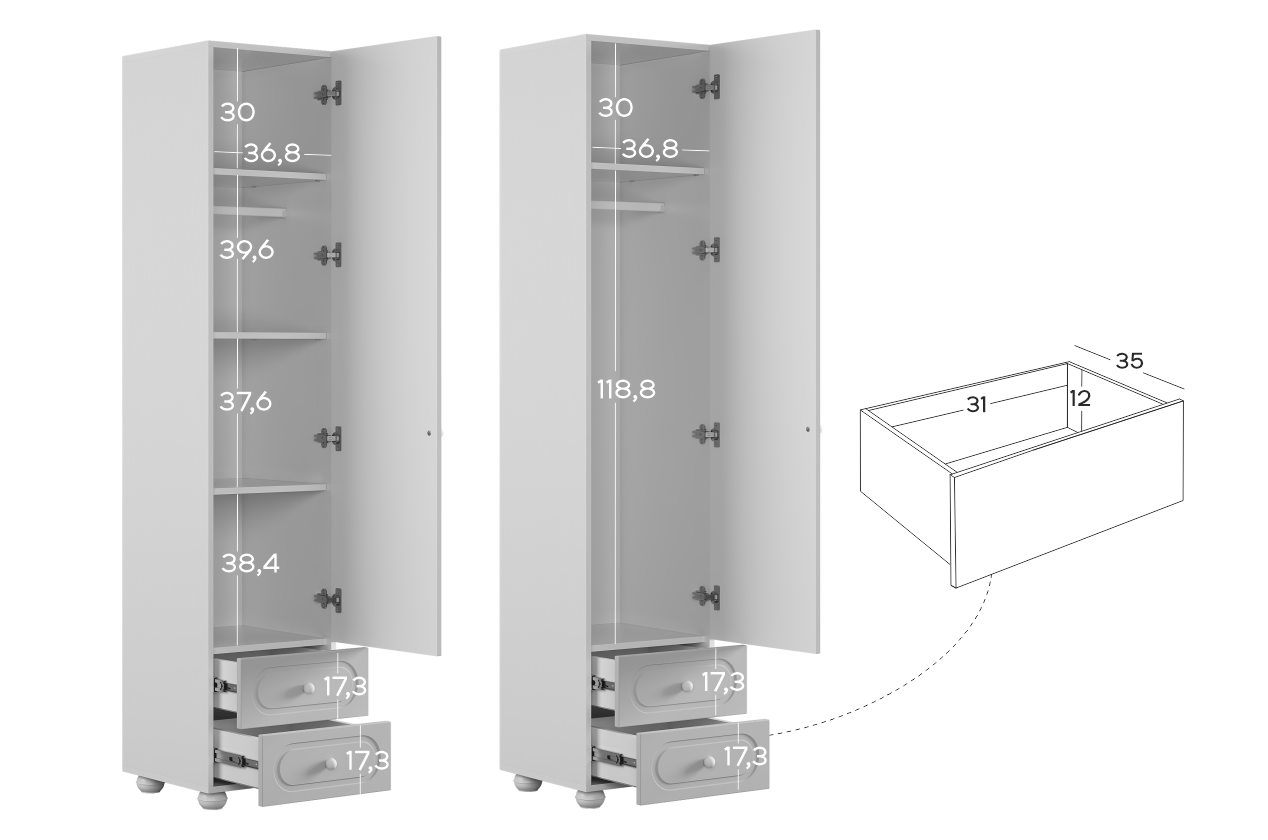 30
36,8
39,6
37,6
38,4
17,3
17,3

30
36,8
118,8
17,3
17,3

35
31
12