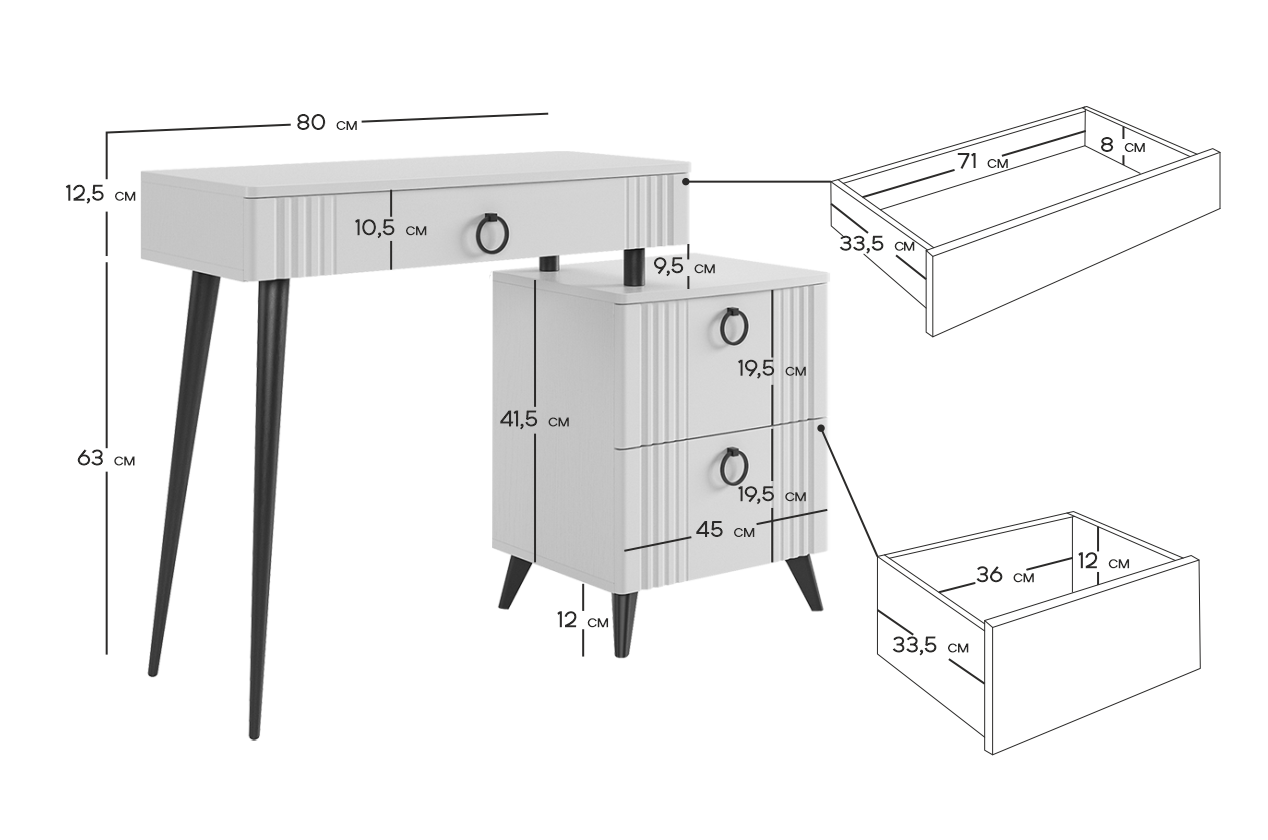 80 см
12,5 см
10,5 см
9,5 см
63 см
41,5 см
19,5 см
19,5 см
45 см
12 см
71 см
8 см
33,5 см
36 см
12 см
33,5 см